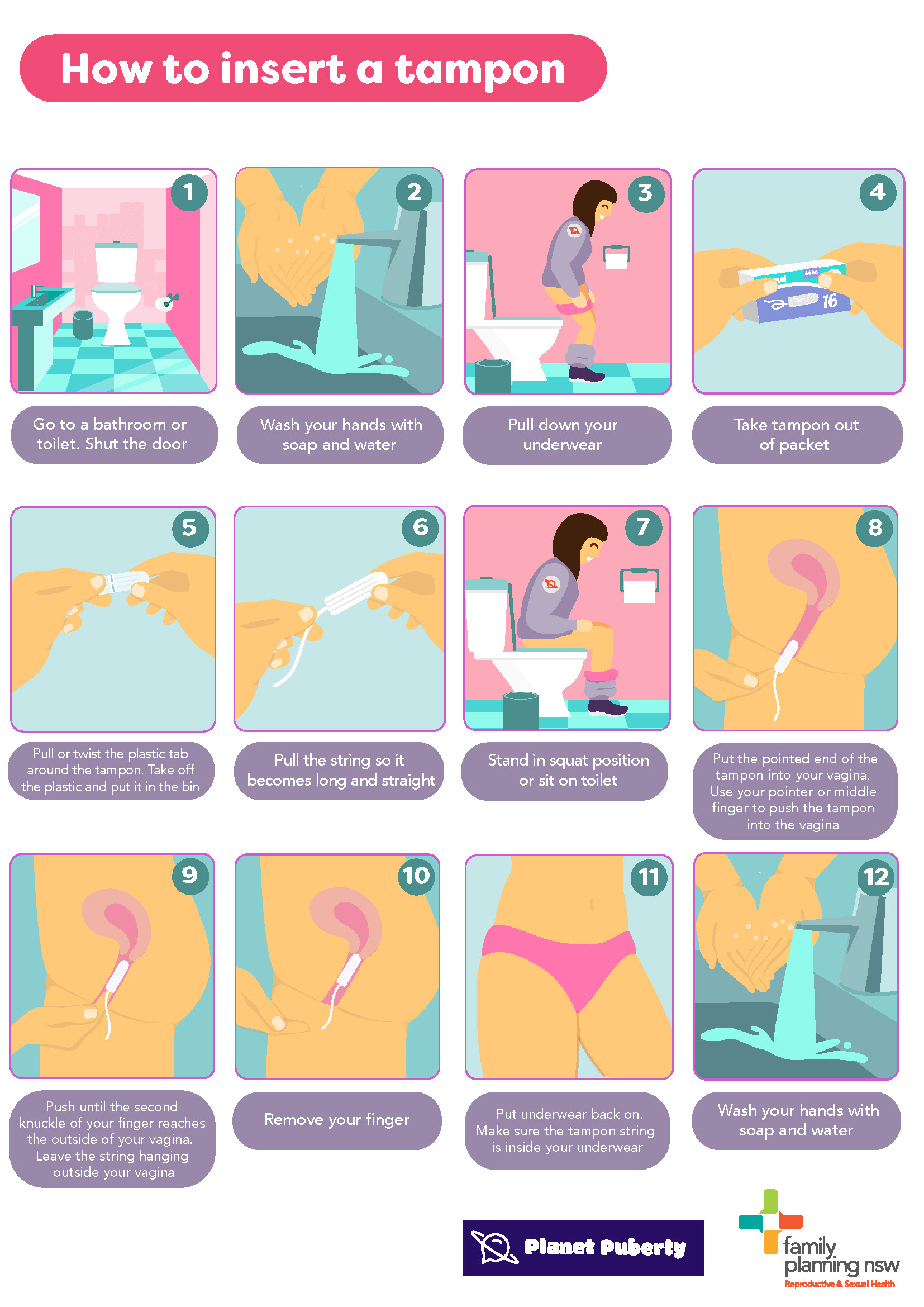 How to insert a tampon

1
Go to a bathroom or toilet. Shut the door

2
Wash your hands with soap and water

3
Pull down your underwear

4
16
Take tampon out of packet

5
Pull or twist the plastic tab around the tampon. Take off the plastic and put it in the bin

6
Pull the string so it becomes long and straight

7
Stand in squat position or sit on toilet

8
Put the pointed end of the tampon into your vagina. Use your pointer or middle finger to push the tampon into the vagina

9
Push until the second knuckle of your finger reaches the outside of your vagina. Leave the string hanging outside your vagina

10
Remove your finger

11
Put underwear back on. Make sure the tampon string is inside your underwear

12
Wash your hands with soap and water

Planet Puberty

family planning nsw
Reproductive & Sexual Health