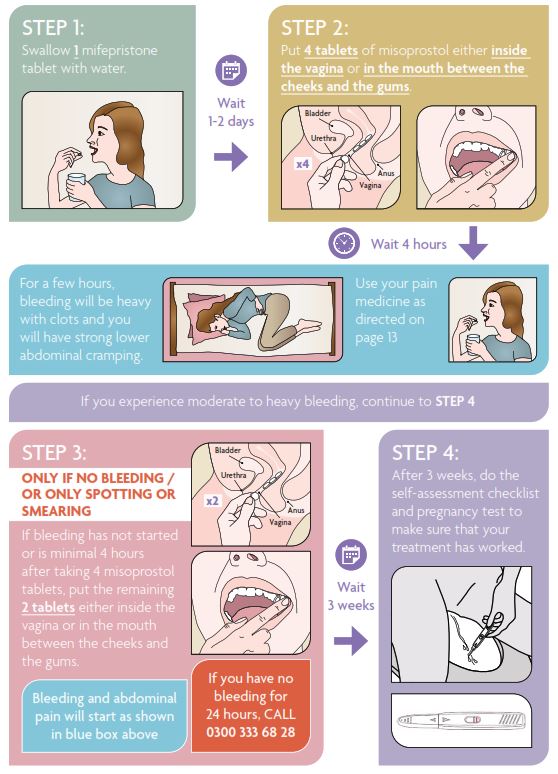 STEP 1:
Swallow 1 mifepristone tablet with water.

Wait 1-2 days

STEP 2:
Put 4 tablets of misoprostol either inside the vagina or in the mouth between the cheeks and the gums.

Bladder
Urethra
x4
Anus
Vagina

Wait 4 hours

For a few hours, bleeding will be heavy with clots and you will have strong lower abdominal cramping.

Use your pain medicine as directed on page 13

If you experience moderate to heavy bleeding, continue to STEP 4

STEP 3:
ONLY IF NO BLEEDING / OR ONLY SPOTTING OR SMEARING

If bleeding has not started or is minimal 4 hours after taking 4 misoprostol tablets, put the remaining 2 tablets either inside the vagina or in the mouth between the cheeks and the gums.

Bladder
Urethra
x2
Anus
Vagina

Bleeding and abdominal pain will start as shown in blue box above

If you have no bleeding for 24 hours, CALL 0300 333 68 28

Wait 3 weeks

STEP 4:
After 3 weeks, do the self-assessment checklist and pregnancy test to make sure that your treatment has worked.