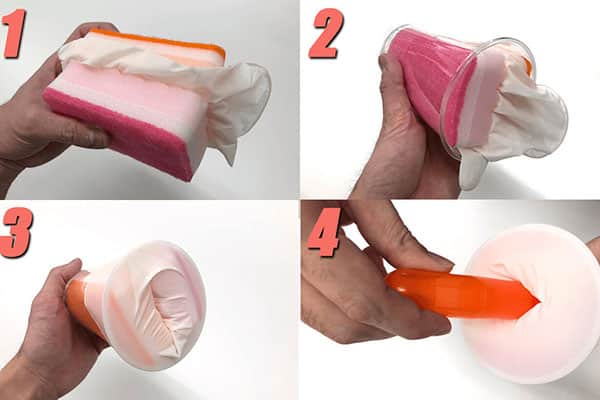 1
2
3
4